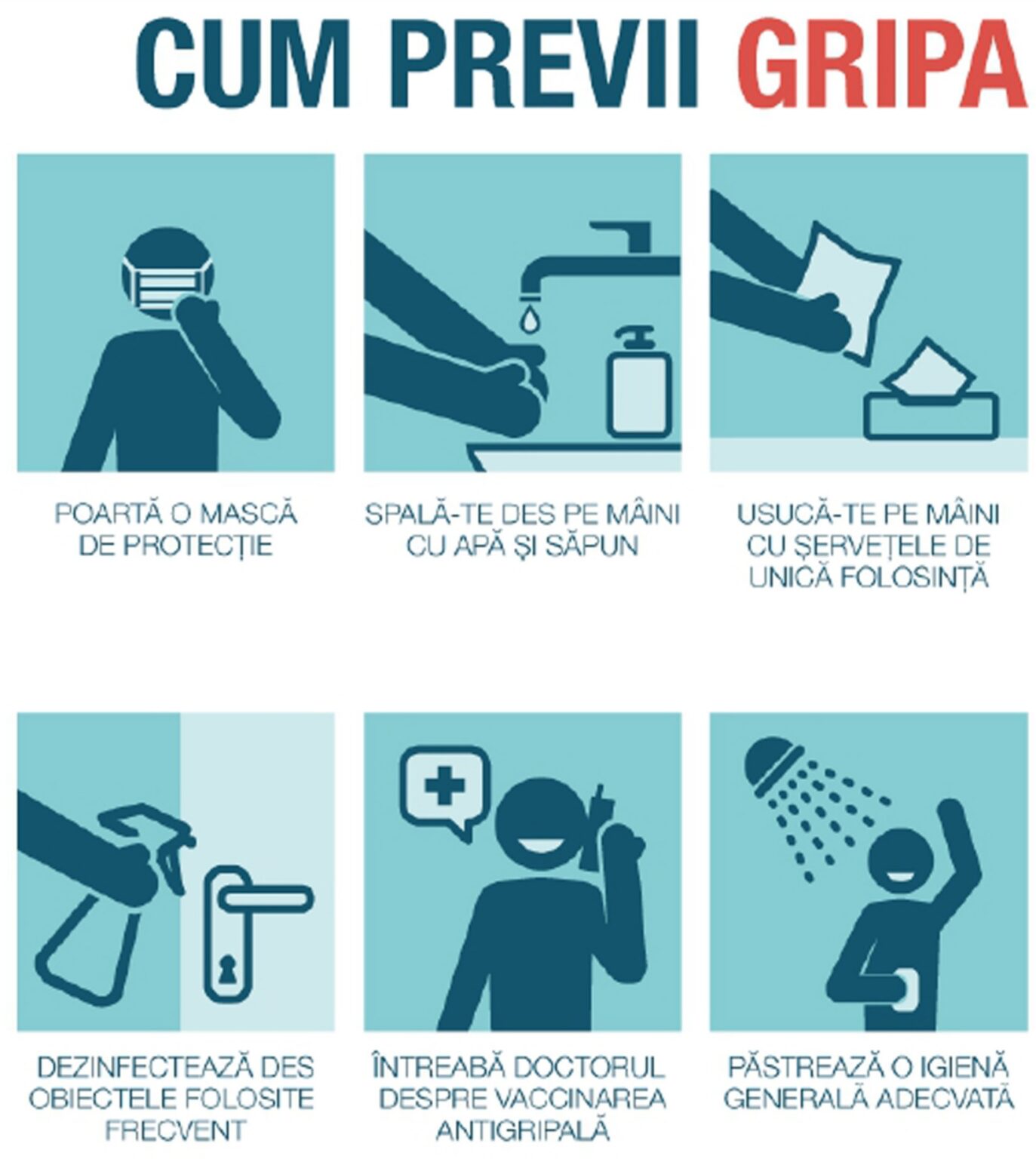 CUM PREVII GRIPA

POARTĂ O MASCĂ DE PROTECȚIE

SPALĂ-TE DES PE MÂINI CU APĂ ȘI SĂPUN

USUCĂ-TE PE MÂINI CU ȘERVEȚELE DE UNICĂ FOLOSINȚĂ

DEZINFECTEAZĂ DES OBIECTELE FOLOSITE FRECVENT

ÎNTREABĂ DOCTORUL DESPRE VACCINAREA ANTIGRIPALĂ

PĂSTREAZĂ O IGIENĂ GENERALĂ ADECVATĂ